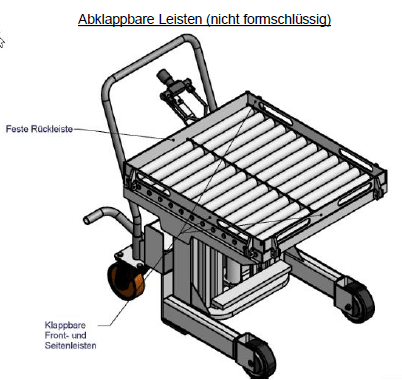 Abklappbare Leisten (nicht formschlüssig)

Feste Rückleiste

Klappbare Front- und Seitenleisten